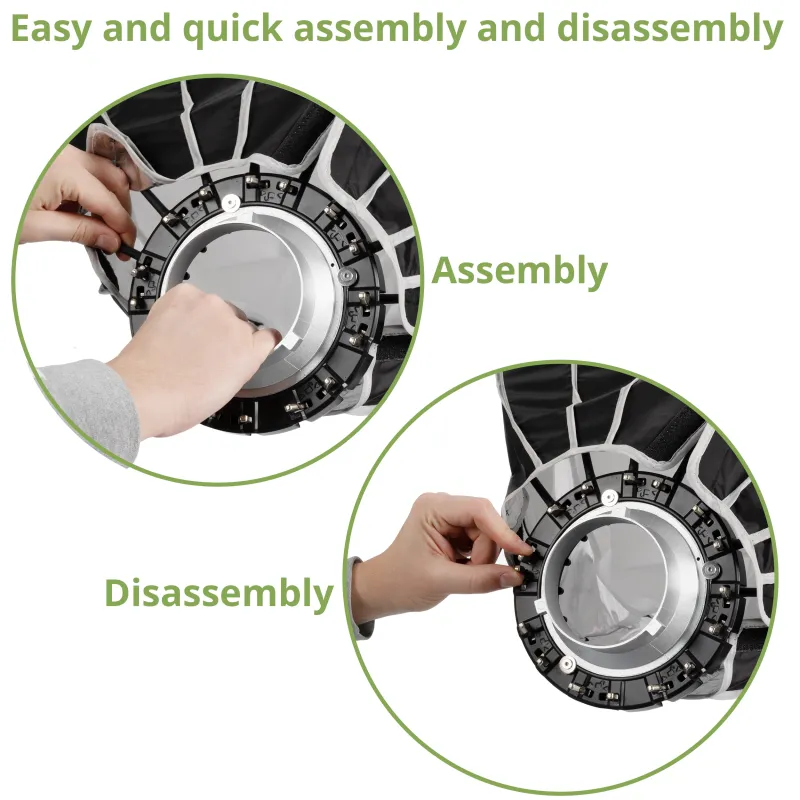 Easy and quick assembly and disassembly

Assembly

Disassembly