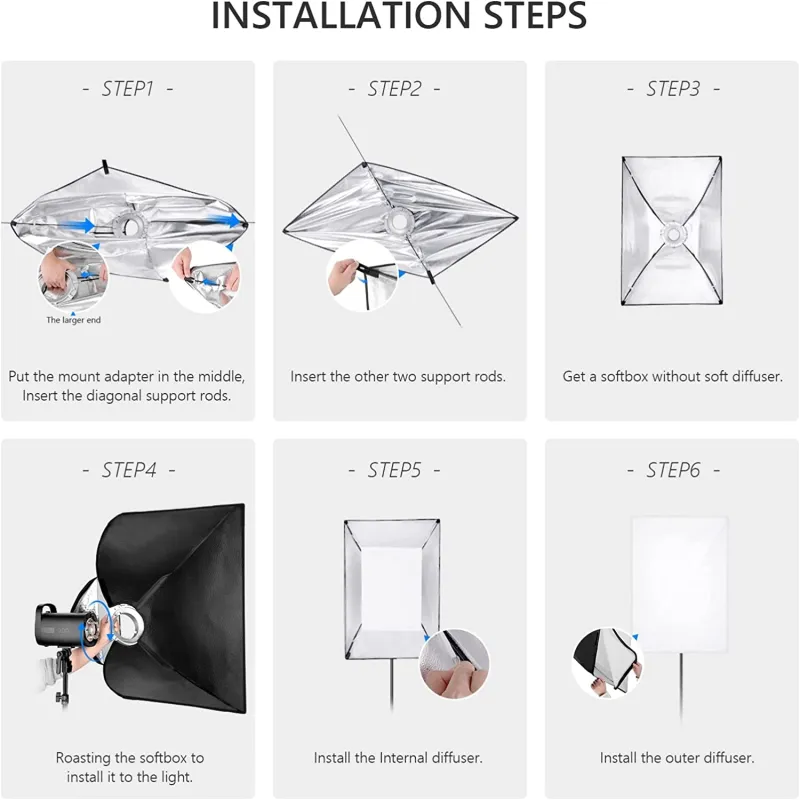 INSTALLATION STEPS

- STEP1 -

The larger end

Put the mount adapter in the middle, Insert the diagonal support rods.

- STEP2 -

Insert the other two support rods.

- STEP3 -

Get a softbox without soft diffuser.

- STEP4 -

Roasting the softbox to install it to the light.

- STEP5 -

Install the Internal diffuser.

- STEP6 -

Install the outer diffuser.