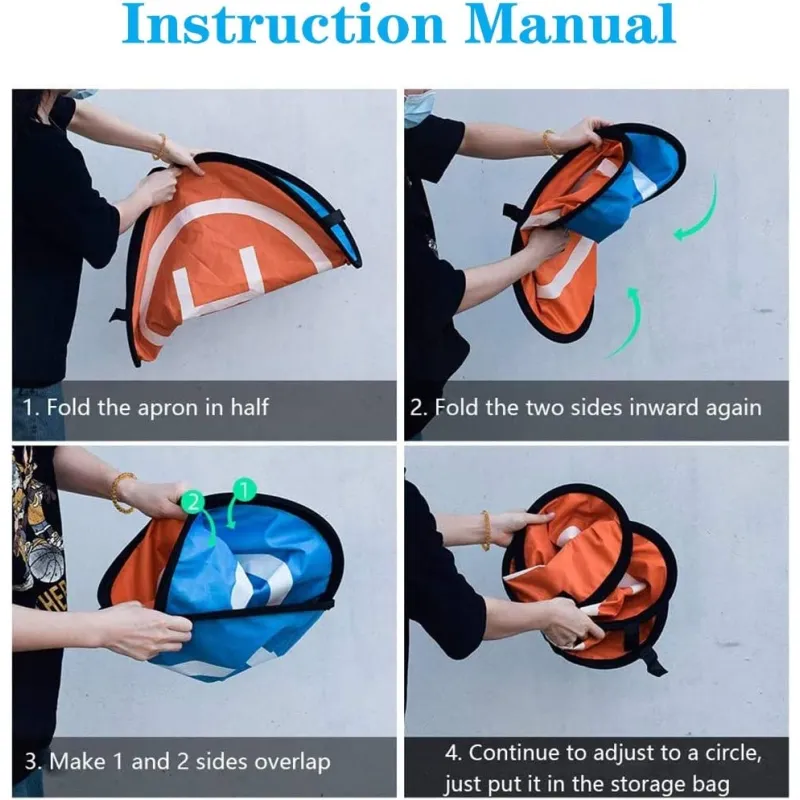 Instruction Manual

1. Fold the apron in half

2. Fold the two sides inward again

2 1

3. Make 1 and 2 sides overlap

4. Continue to adjust to a circle, just put it in the storage bag