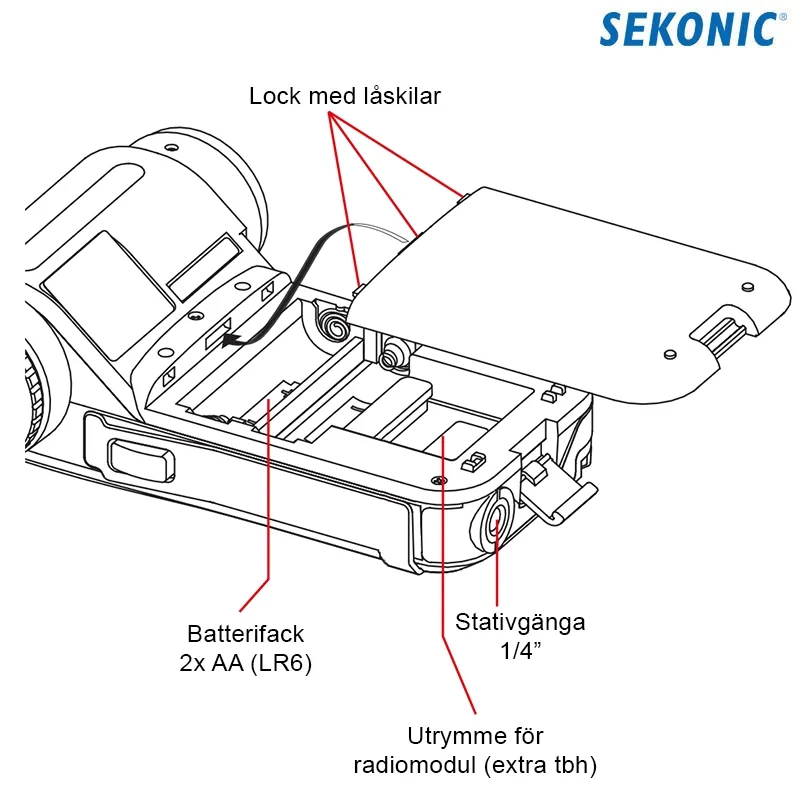 SEKONIC®

Lock med låskilar

Batterifack
2x AA (LR6)

Stativgänga
1/4”

Utrymme för
radiomodul (extra tbh)