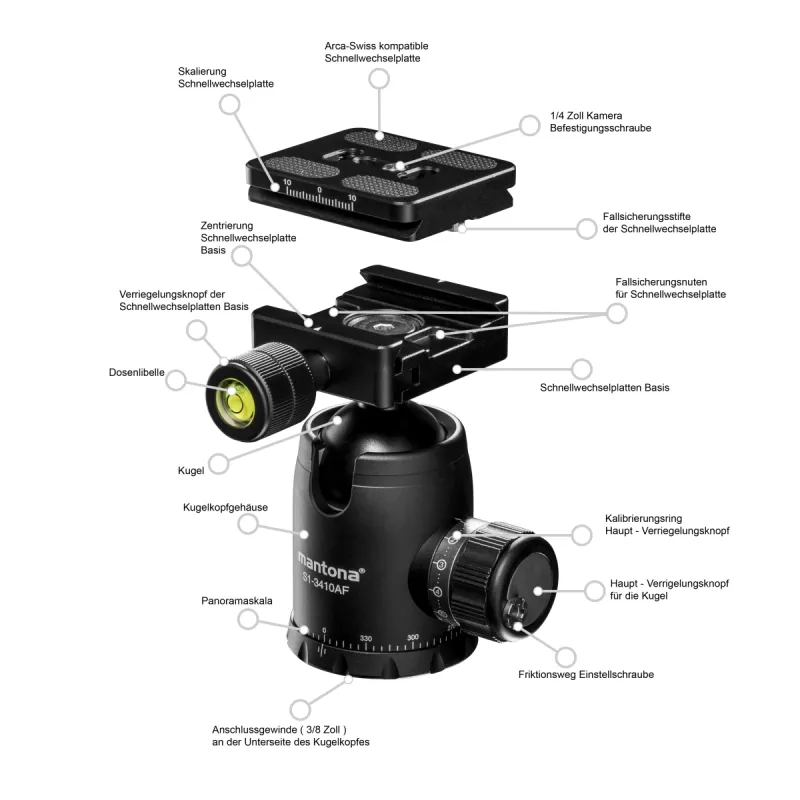 Arca-Swiss kompatible Schnellwechselplatte

Skalierung Schnellwechselplatte

1/4 Zoll Kamera Befestigungsschraube

10 0 10

Fallsicherungsstifte der Schnellwechselplatte

Zentrierung Schnellwechselplatte Basis

Fallsicherungsnuten für Schnellwechselplatte

Verriegelungsknopf der Schnellwechselplatten Basis

Dosenlibelle

Schnellwechselplatten Basis

Kugel

Kugelkopfgehäuse

Kalibrierungsring Haupt - Verriegelungsknopf

mantona®
S1-3410AF

Haupt - Verrigelungsknopf für die Kugel

Panoramaskala

0 330 300

Friktionsweg Einstellschraube

Anschlussgewinde ( 3/8 Zoll ) an der Unterseite des Kugelkopfes